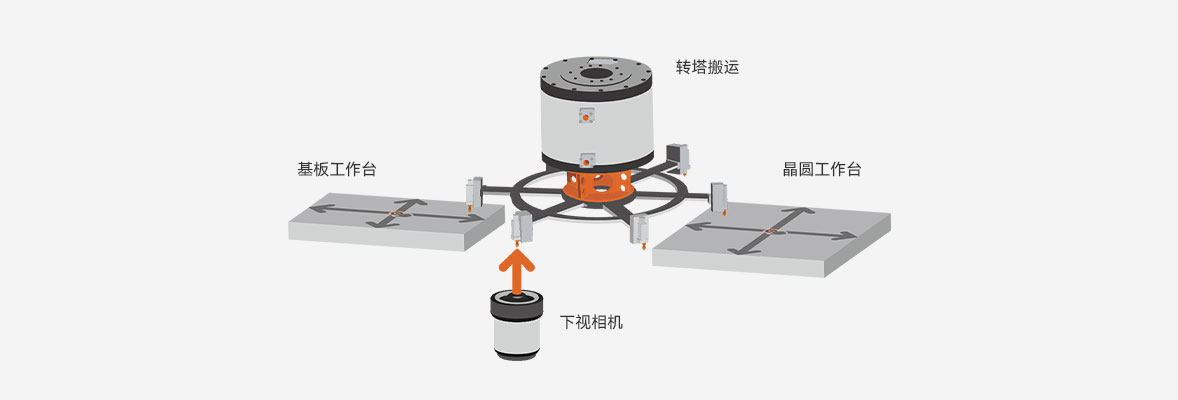 转塔搬运

基板工作台

晶圆工作台

下视相机