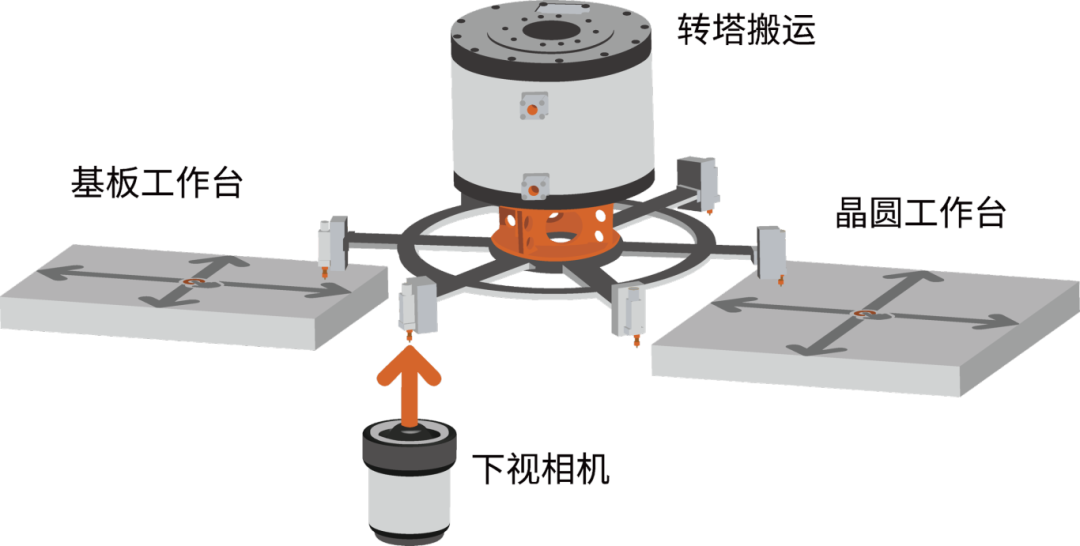 转塔搬运

基板工作台

晶圆工作台

下视相机